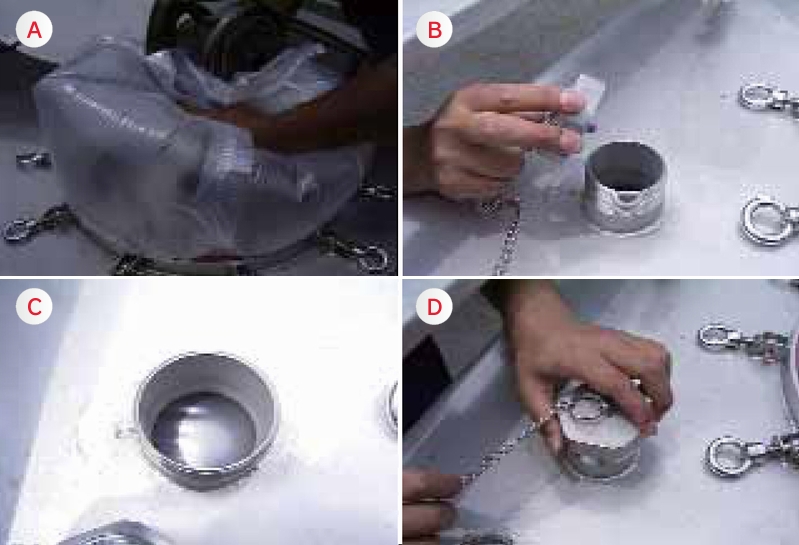 A

B

C

D